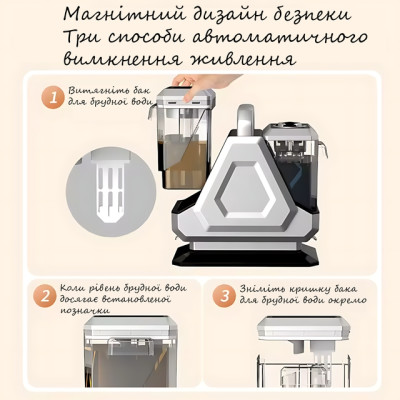 Магнітний дизайн безпеки
Три способи автоматичного вимкнення живлення

1 Витягніть бак для брудної води

2 Коли рівень брудної води досягає встановленої позначки

3 Зніміть кришку бака для брудної води окремо