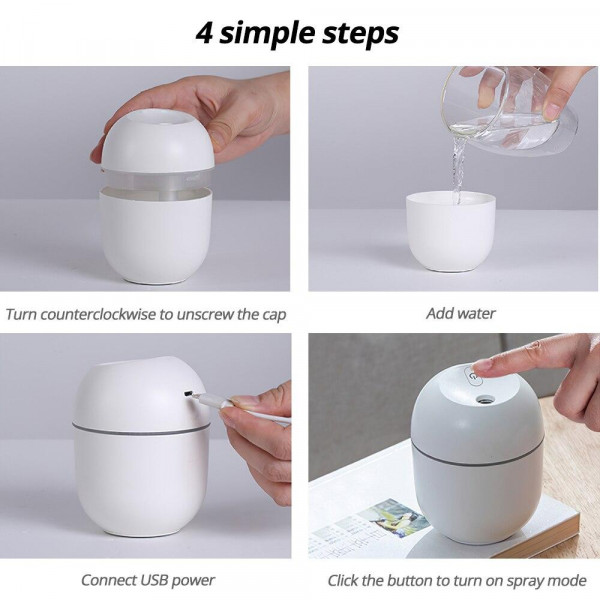 4 simple steps

Turn counterclockwise to unscrew the cap

Add water

Connect USB power

Click the button to turn on spray mode