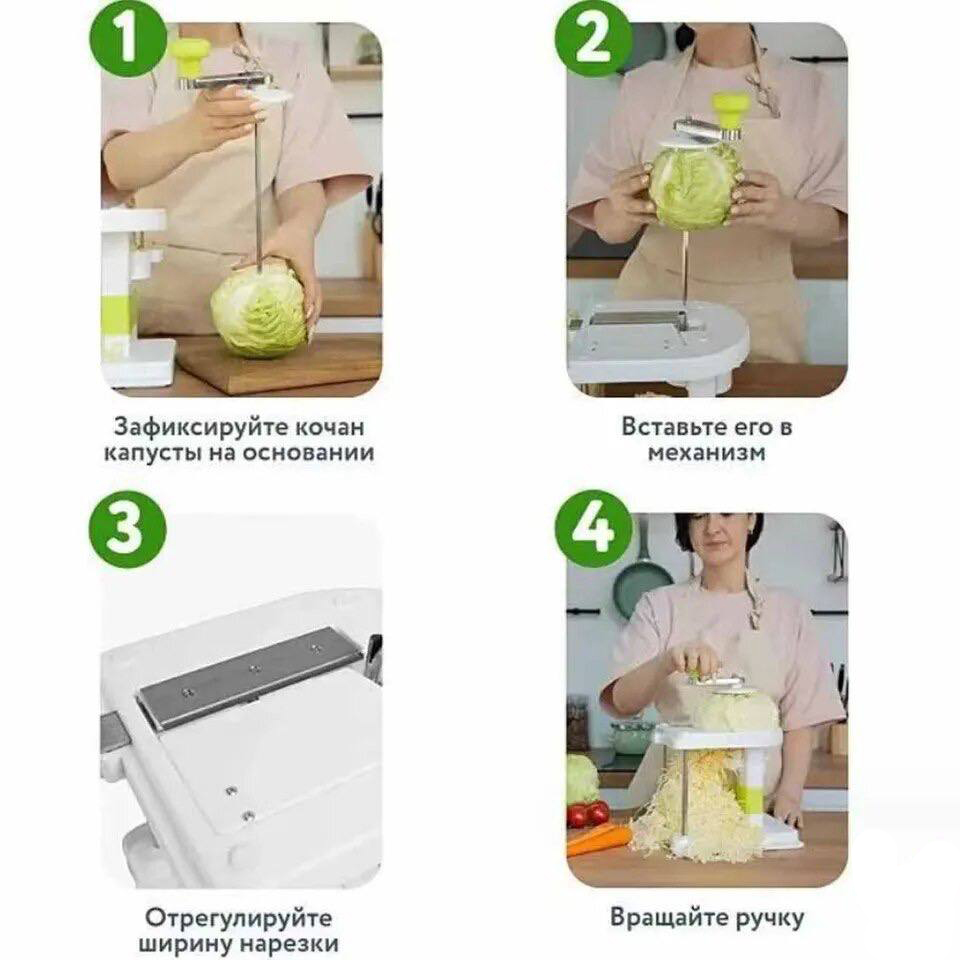 1

Зафиксируйте кочан капусты на основании

2

Вставьте его в механизм

3

Отрегулируйте ширину нарезки

4

Вращайте ручку